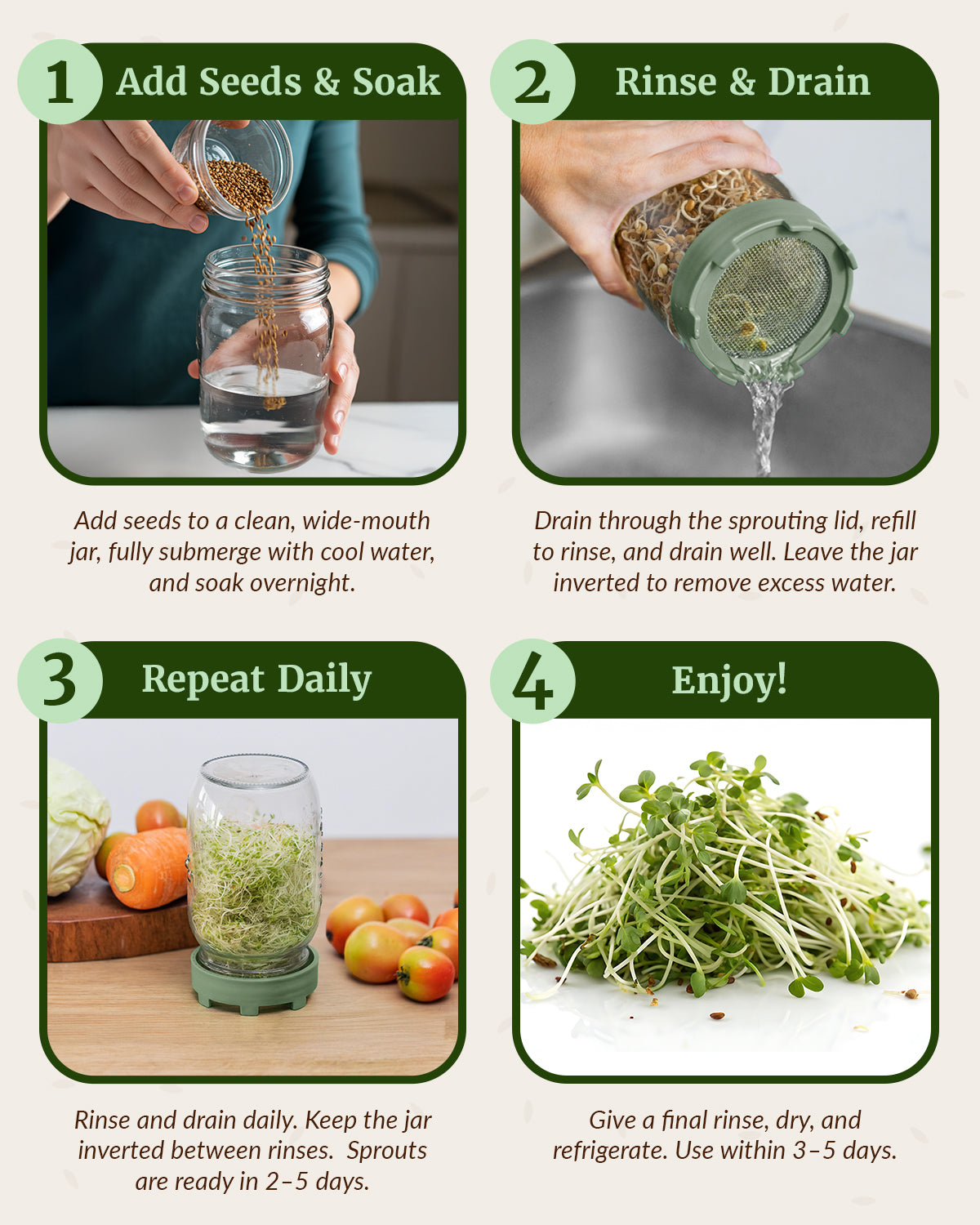 1 Add Seeds & Soak

Add seeds to a clean, wide-mouth jar, fully submerge with cool water, and soak overnight.

2 Rinse & Drain

Drain through the sprouting lid, refill to rinse, and drain well. Leave the jar inverted to remove excess water.

3 Repeat Daily

Rinse and drain daily. Keep the jar inverted between rinses. Sprouts are ready in 2–5 days.

4 Enjoy!

Give a final rinse, dry, and refrigerate. Use within 3–5 days.